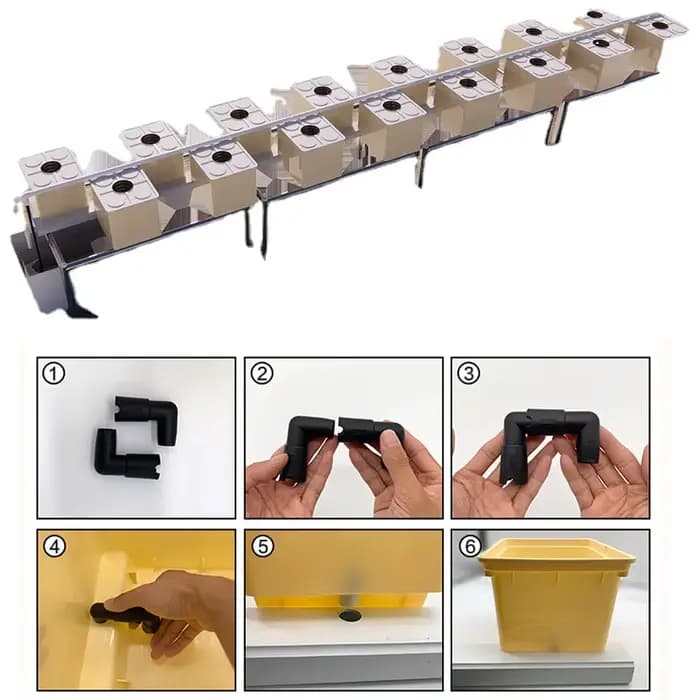 ①
②
③
④
⑤
⑥