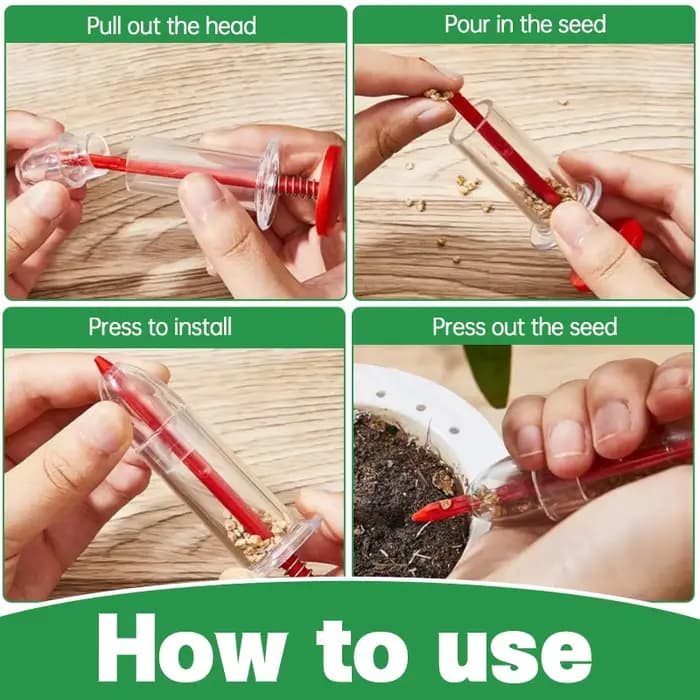 Pull out the head

Pour in the seed

Press to install

Press out the seed

How to use