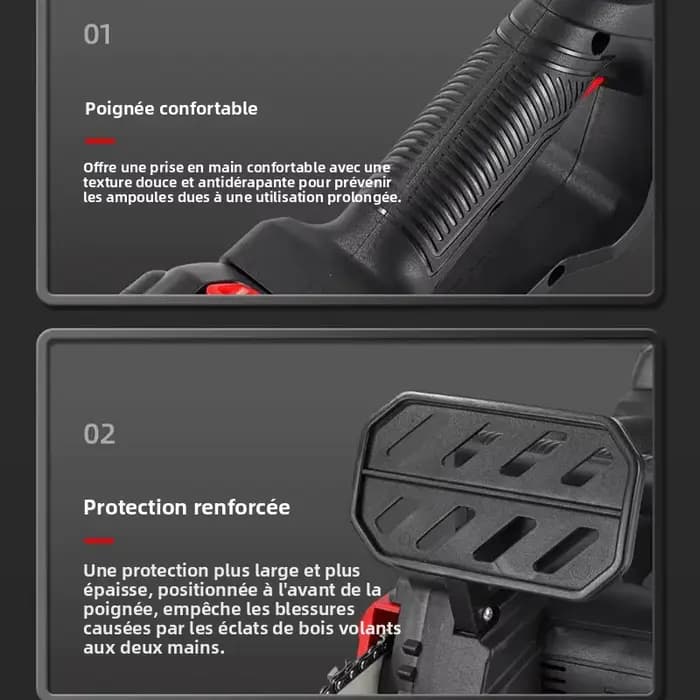 01

Poignée confortable

Offre une prise en main confortable avec une texture douce et antidérapante pour prévenir les ampoules dues à une utilisation prolongée.

02

Protection renforcée

Une protection plus large et plus épaisse, positionnée à l'avant de la poignée, empêche les blessures causées par les éclats de bois volants aux deux mains.