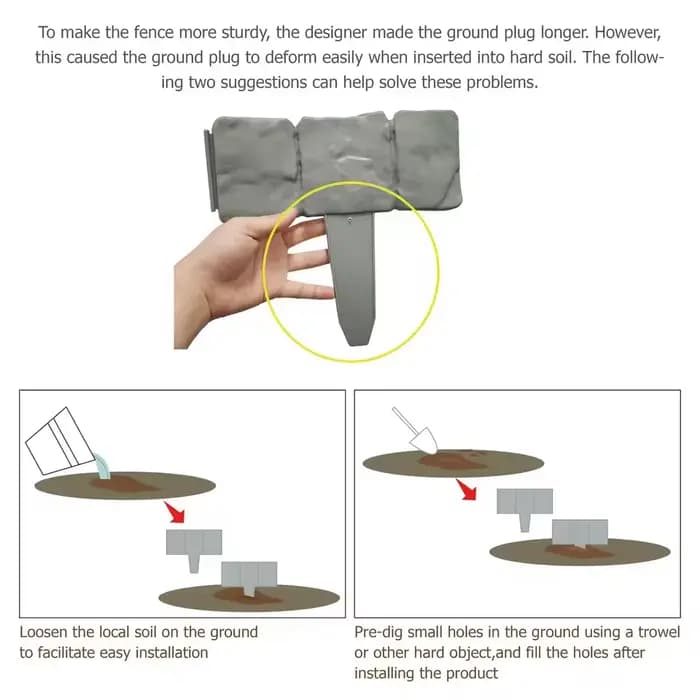 To make the fence more sturdy, the designer made the ground plug longer. However, this caused the ground plug to deform easily when inserted into hard soil. The following two suggestions can help solve these problems.

Loosen the local soil on the ground to facilitate easy installation

Pre-dig small holes in the ground using a trowel or other hard object,and fill the holes after installing the product