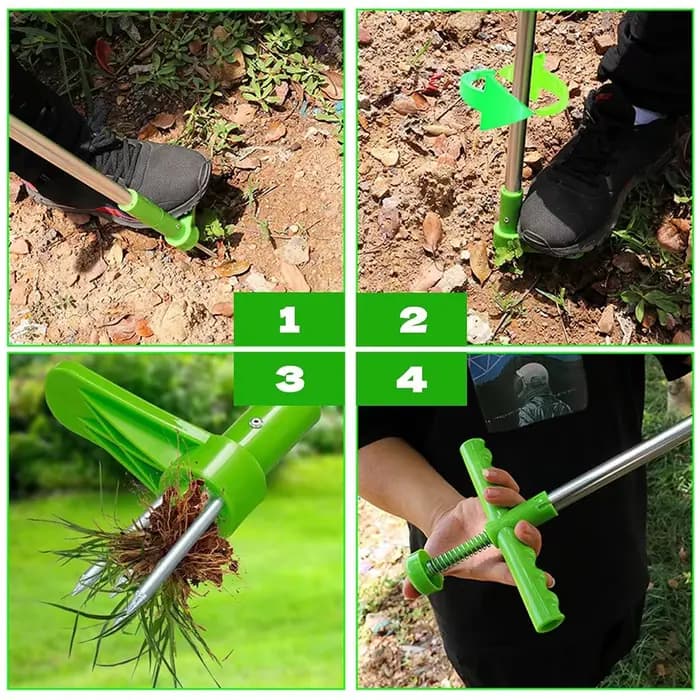 1

2

3

4