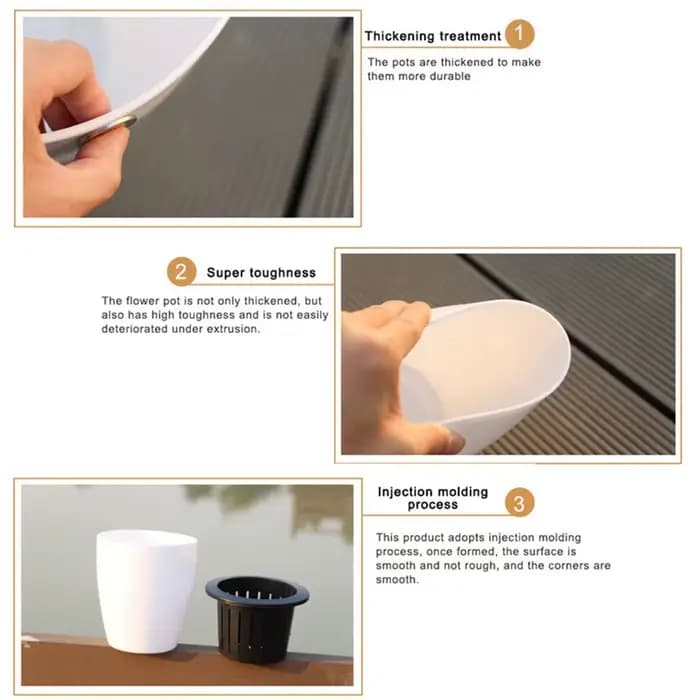 Thickening treatment 1

The pots are thickened to make them more durable

2 Super toughness

The flower pot is not only thickened, but also has high toughness and is not easily deteriorated under extrusion.

Injection molding process 3

This product adopts injection molding process, once formed, the surface is smooth and not rough, and the corners are smooth.