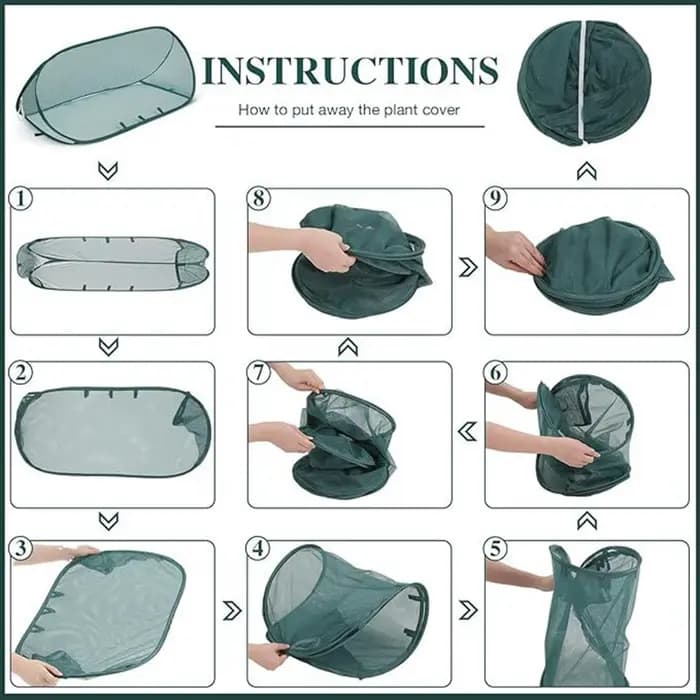 INSTRUCTIONS

How to put away the plant cover

1

8

9

2

7

6

3

4

5