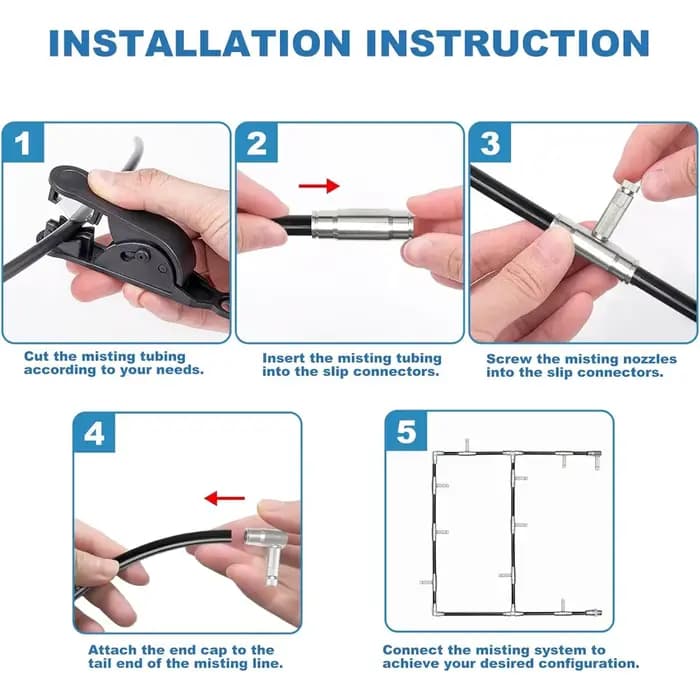 INSTALLATION INSTRUCTION

1

Cut the misting tubing according to your needs.

2

Insert the misting tubing into the slip connectors.

3

Screw the misting nozzles into the slip connectors.

4

Attach the end cap to the tail end of the misting line.

5

Connect the misting system to achieve your desired configuration.