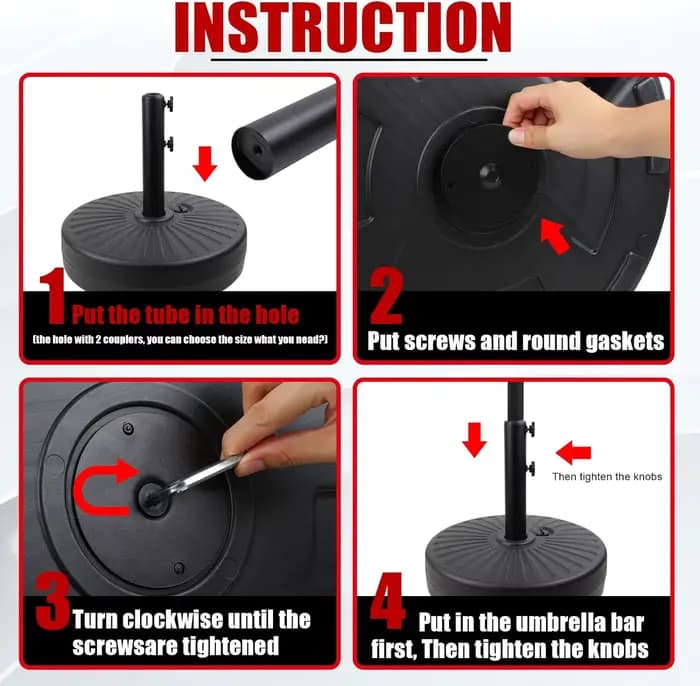 INSTRUCTION

1 Put the tube in the hole
(the hole with 2 couplers, you can choose the size what you nead?)

2 Put screws and round gaskets

3 Turn clockwise until the screwsare tightened

Then tighten the knobs

4 Put in the umbrella bar first, Then tighten the knobs