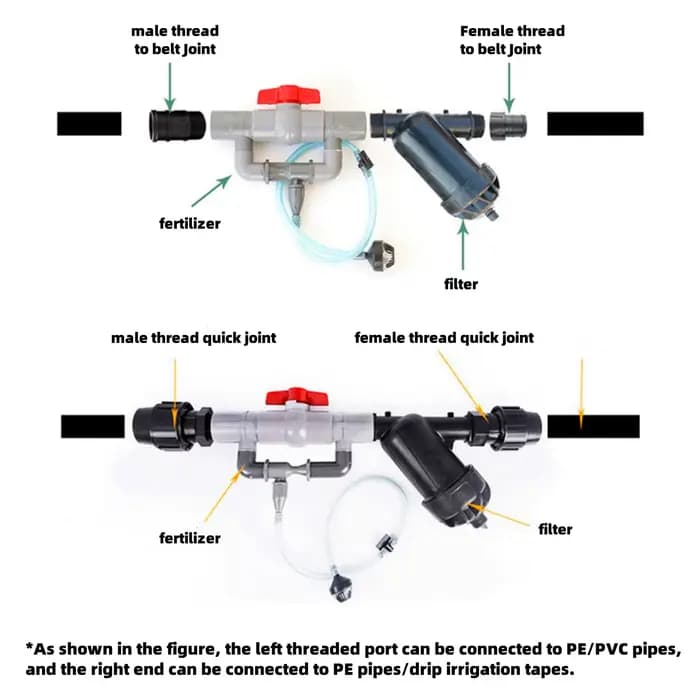 male thread to belt Joint

Female thread to belt Joint

fertilizer

filter

male thread quick joint

female thread quick joint

fertilizer

filter

*As shown in the figure, the left threaded port can be connected to PE/PVC pipes, and the right end can be connected to PE pipes/drip irrigation tapes.