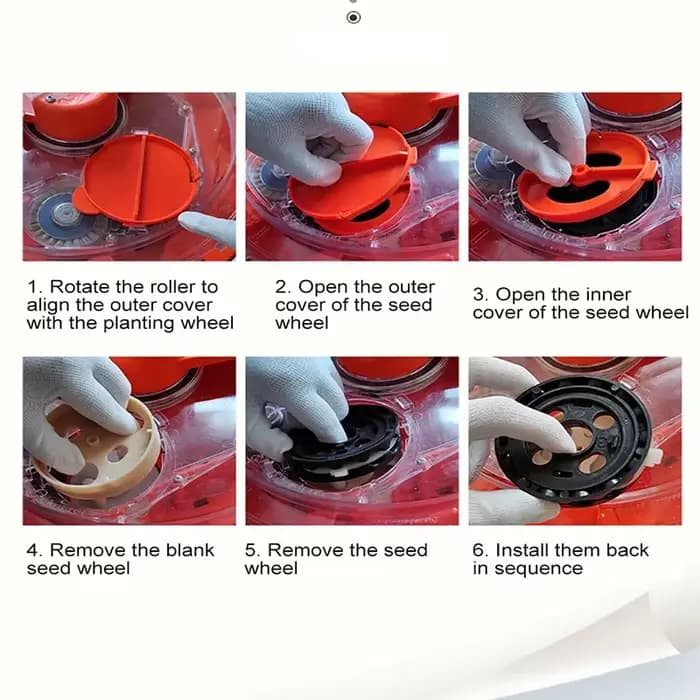 1. Rotate the roller to align the outer cover with the planting wheel

2. Open the outer cover of the seed wheel

3. Open the inner cover of the seed wheel

4. Remove the blank seed wheel

5. Remove the seed wheel

6. Install them back in sequence