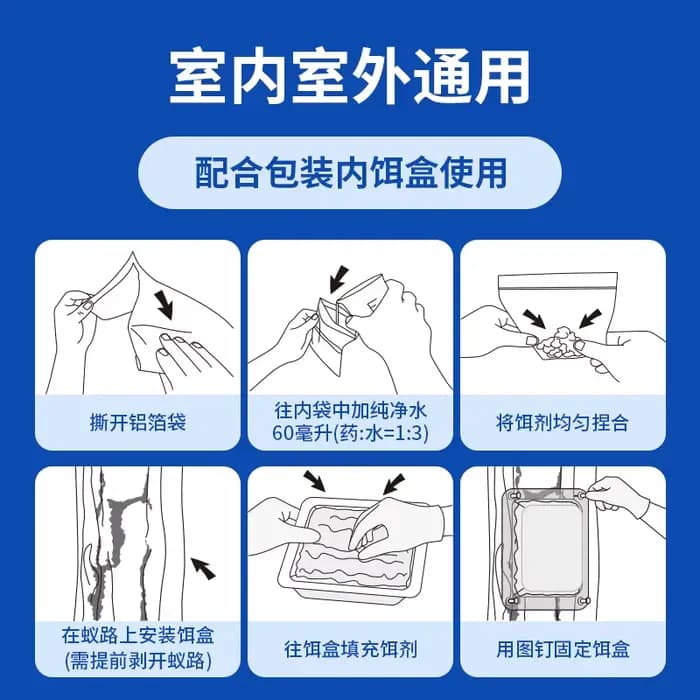 室内室外通用

配合包装内饵盒使用

撕开铝箔袋

往内袋中加纯净水
60毫升(药:水=1:3)

将饵剂均匀捏合

在蚁路上安装饵盒
(需提前剥开蚁路)

往饵盒填充饵剂

用图钉固定饵盒