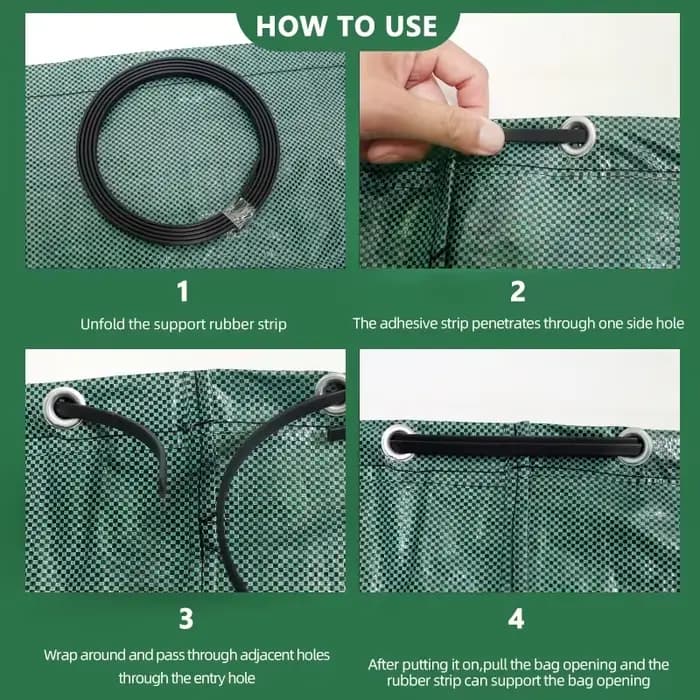 HOW TO USE

1

Unfold the support rubber strip

2

The adhesive strip penetrates through one side hole

3

Wrap around and pass through adjacent holes through the entry hole

4

After putting it on,pull the bag opening and the rubber strip can support the bag opening