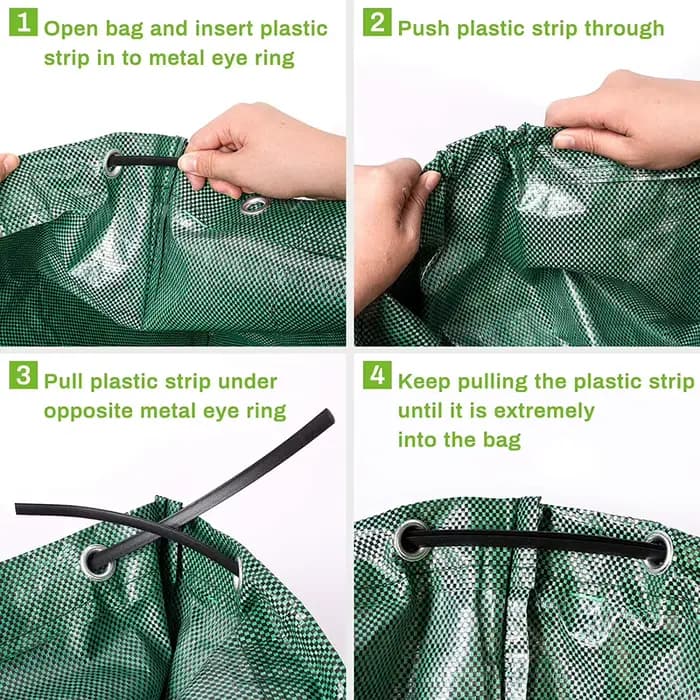 1 Open bag and insert plastic strip in to metal eye ring

2 Push plastic strip through

3 Pull plastic strip under opposite metal eye ring

4 Keep pulling the plastic strip until it is extremely into the bag