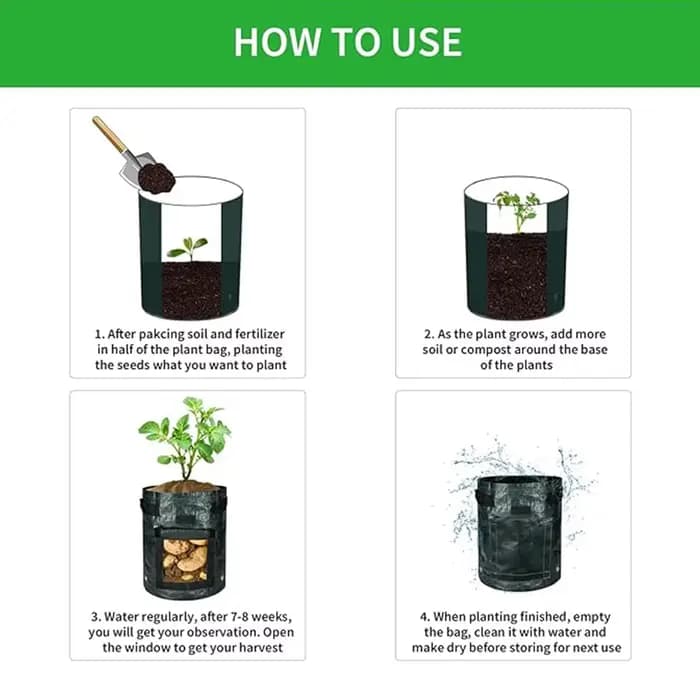 HOW TO USE

1. After pakcing soil and fertilizer in half of the plant bag, planting the seeds what you want to plant

2. As the plant grows, add more soil or compost around the base of the plants

3. Water regularly, after 7-8 weeks, you will get your observation. Open the window to get your harvest

4. When planting finished, empty the bag, clean it with water and make dry before storing for next use