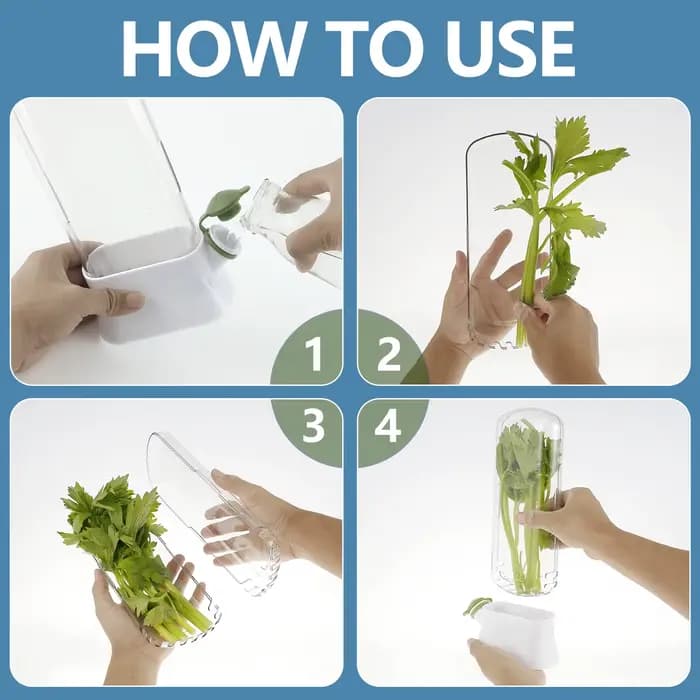 HOW TO USE

1

2

3

4