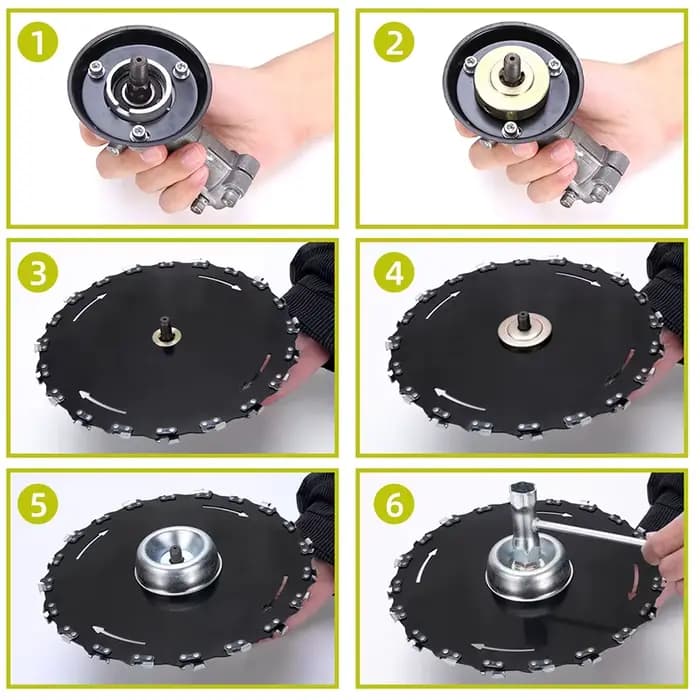 1

2

3

4

5

6