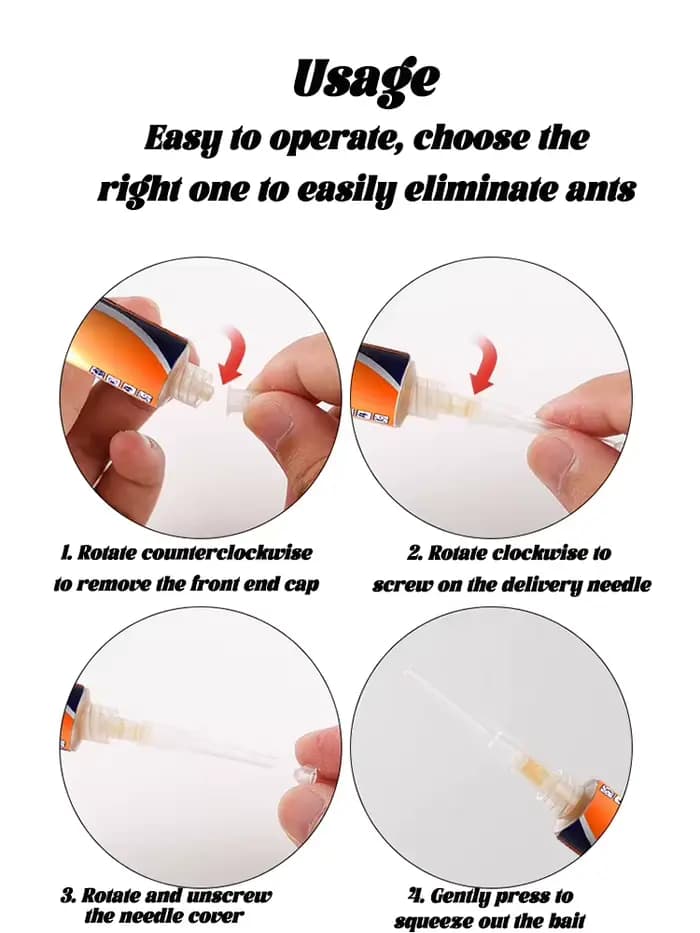 Usage

Easy to operate, choose the right one to easily eliminate ants

1. Rotate counterclockwise to remove the front end cap

2. Rotate clockwise to screw on the delivery needle

3. Rotate and unscrew the needle cover

4. Gently press to squeeze out the bait